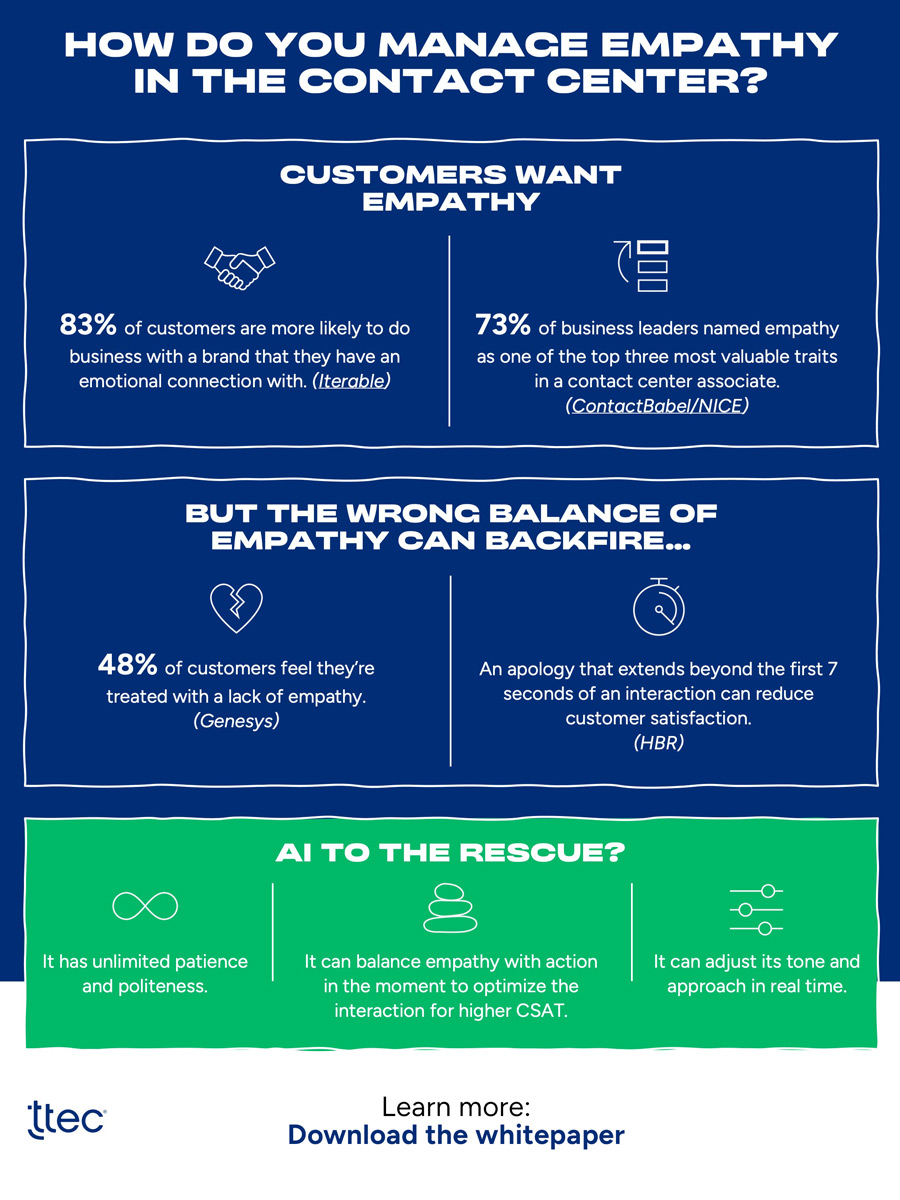 HOW DO YOU MANAGE EMPATHY IN THE CONTACT CENTER?

CUSTOMERS WANT EMPATHY

83% of customers are more likely to do business with a brand that they have an emotional connection with. (Iterable)

73% of business leaders named empathy as one of the top three most valuable traits in a contact center associate. (ContactBabel/NICE)

BUT THE WRONG BALANCE OF EMPATHY CAN BACKFIRE...

48% of customers feel they're treated with a lack of empathy. (Genesys)

An apology that extends beyond the first 7 seconds of an interaction can reduce customer satisfaction. (HBR)

AI TO THE RESCUE?

It has unlimited patience and politeness.

It can balance empathy with action in the moment to optimize the interaction for higher CSAT.

It can adjust its tone and approach in real time.

ttec

Learn more:
Download the whitepaper