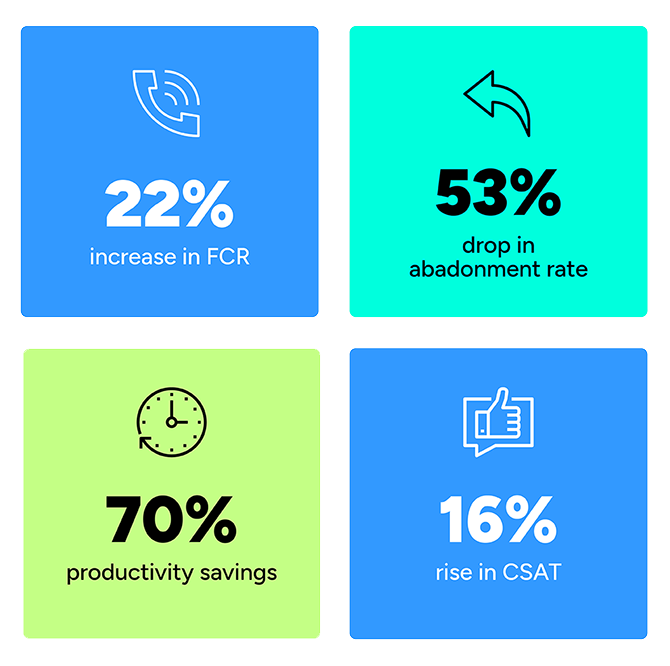 22%
increase in FCR

53%
drop in
abadonment rate

70%
productivity savings

16%
rise in CSAT